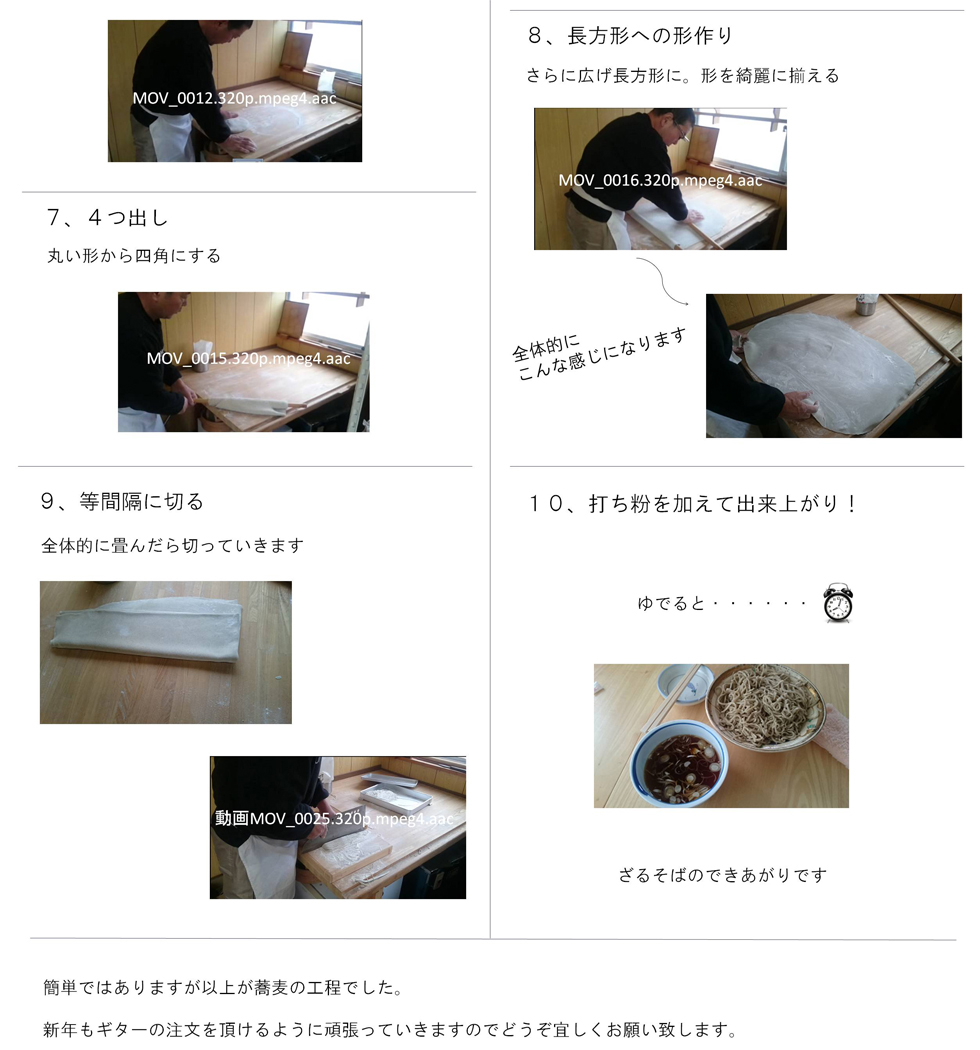 MOV_0012.320p.mpeg4.aac

7、４つ出し

丸い形から四角にする

MOV_0015.320p.mpeg4.aac

8、長方形への形作り

さらに広げ長方形に。形を綺麗に揃える

MOV_0016.320p.mpeg4.aac

全体的に
こんな感じになります

9、等間隔に切る

全体的に畳んだら切っていきます

動画MOV_0025.320p.mpeg4.aac

１０、打ち粉を加えて出来上がり！

ゆでると・・・・・・

ざるそばのできあがりです

簡単ではありますが以上が蕎麦の工程でした。

新年もギターの注文を頂けるように頑張っていきますのでどうぞ宜しくお願い致します。